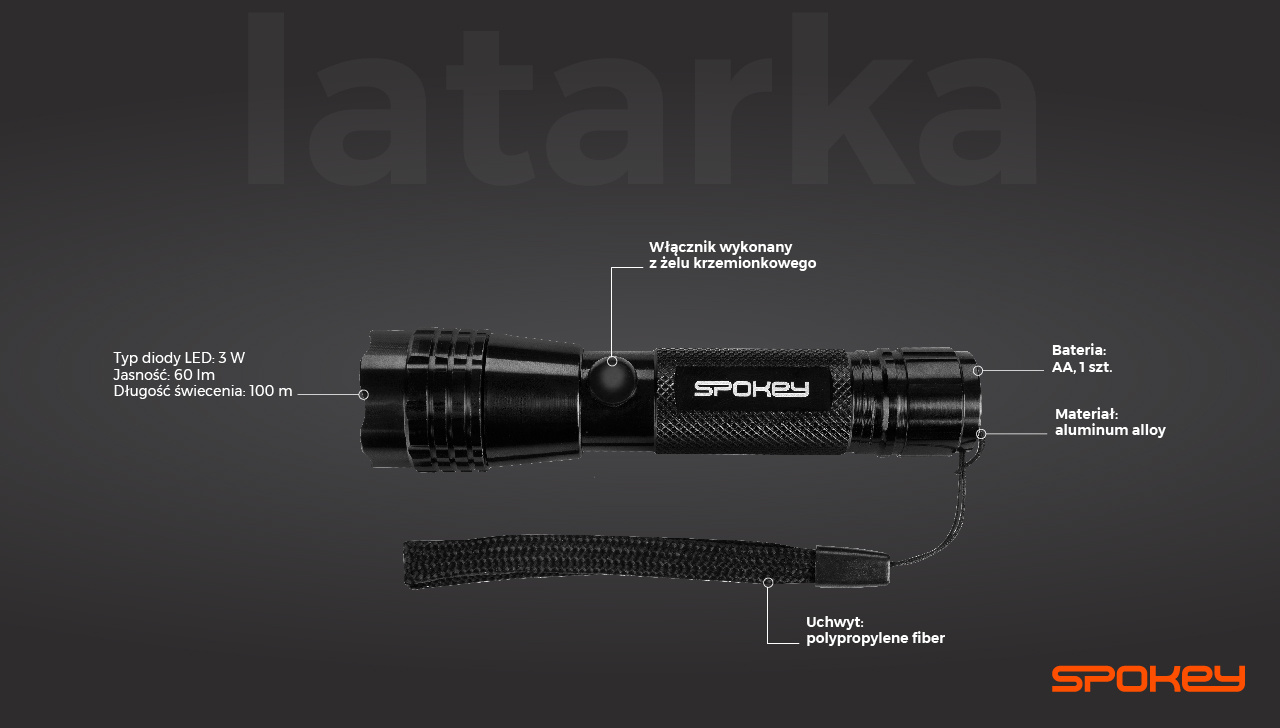 latarka

Włącznik wykonany
z żelu krzemionkowego

Typ diody LED: 3 W
Jasność: 60 lm
Długość świecenia: 100 m

SPOKEY

Bateria:
AA, 1 szt.

Materiał:
aluminum alloy

Uchwyt:
polypropylene fiber

SPOKEY